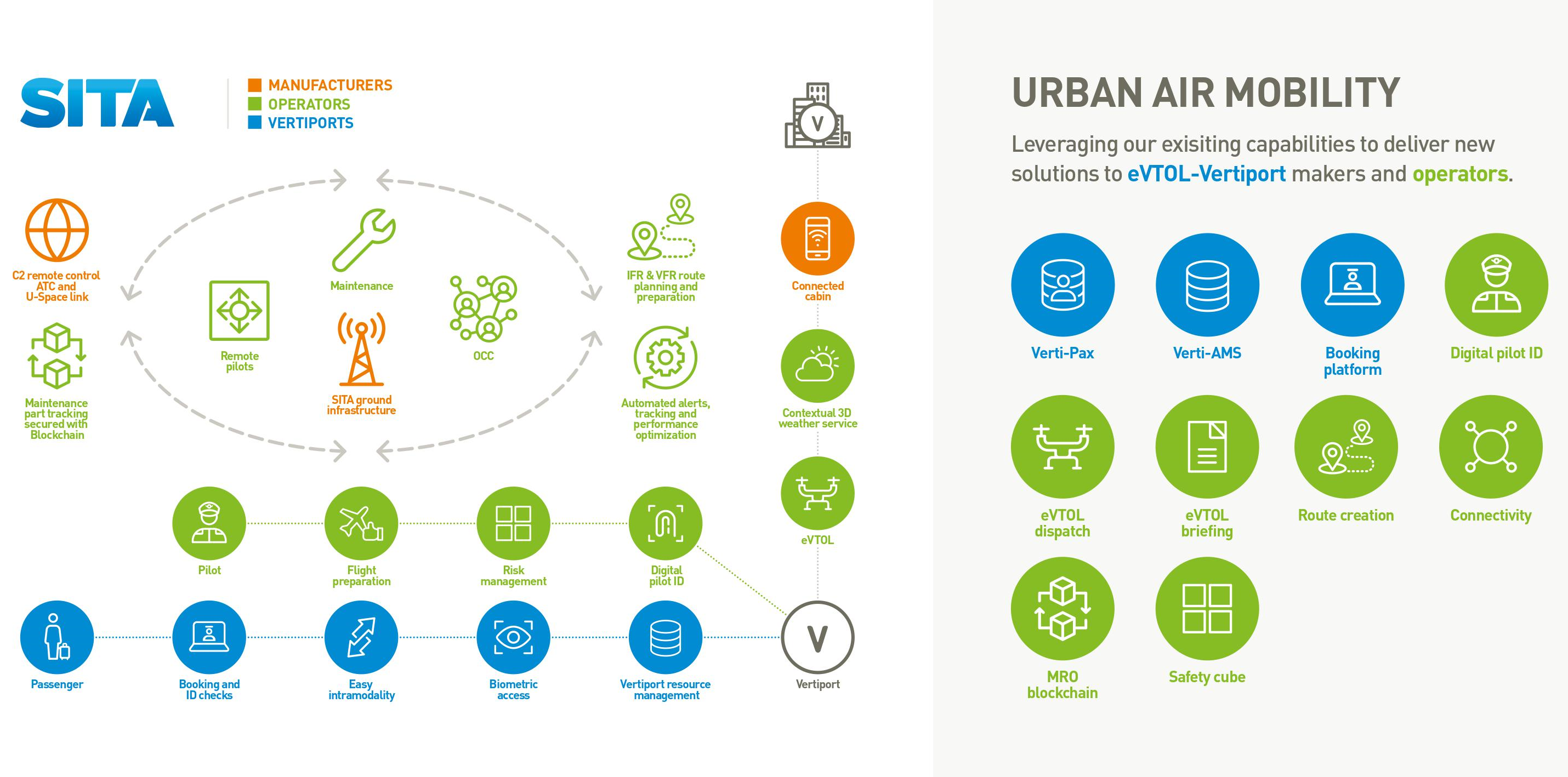 SITA

MANUFACTURERS
OPERATORS
VERTIPORTS

C2 remote control ATC and U-Space link

Maintenance part tracking secured with Blockchain

Remote pilots

Maintenance

SITA ground infrastructure

OCC

IFR & VFR route planning and preparation

Automated alerts, tracking and performance optimization

V

Connected cabin

Contextual 3D weather service

eVTOL

Pilot

Flight preparation

Risk management

Digital pilot ID

Passenger

Booking and ID checks

Easy intramodality

Biometric access

Vertiport resource management

V

Vertiport

URBAN AIR MOBILITY

Leveraging our exisiting capabilities to deliver new solutions to eVTOL-Vertiport makers and operators.

Verti-Pax

Verti-AMS

Booking platform

Digital pilot ID

eVTOL dispatch

eVTOL briefing

Route creation

Connectivity

MRO blockchain

Safety cube