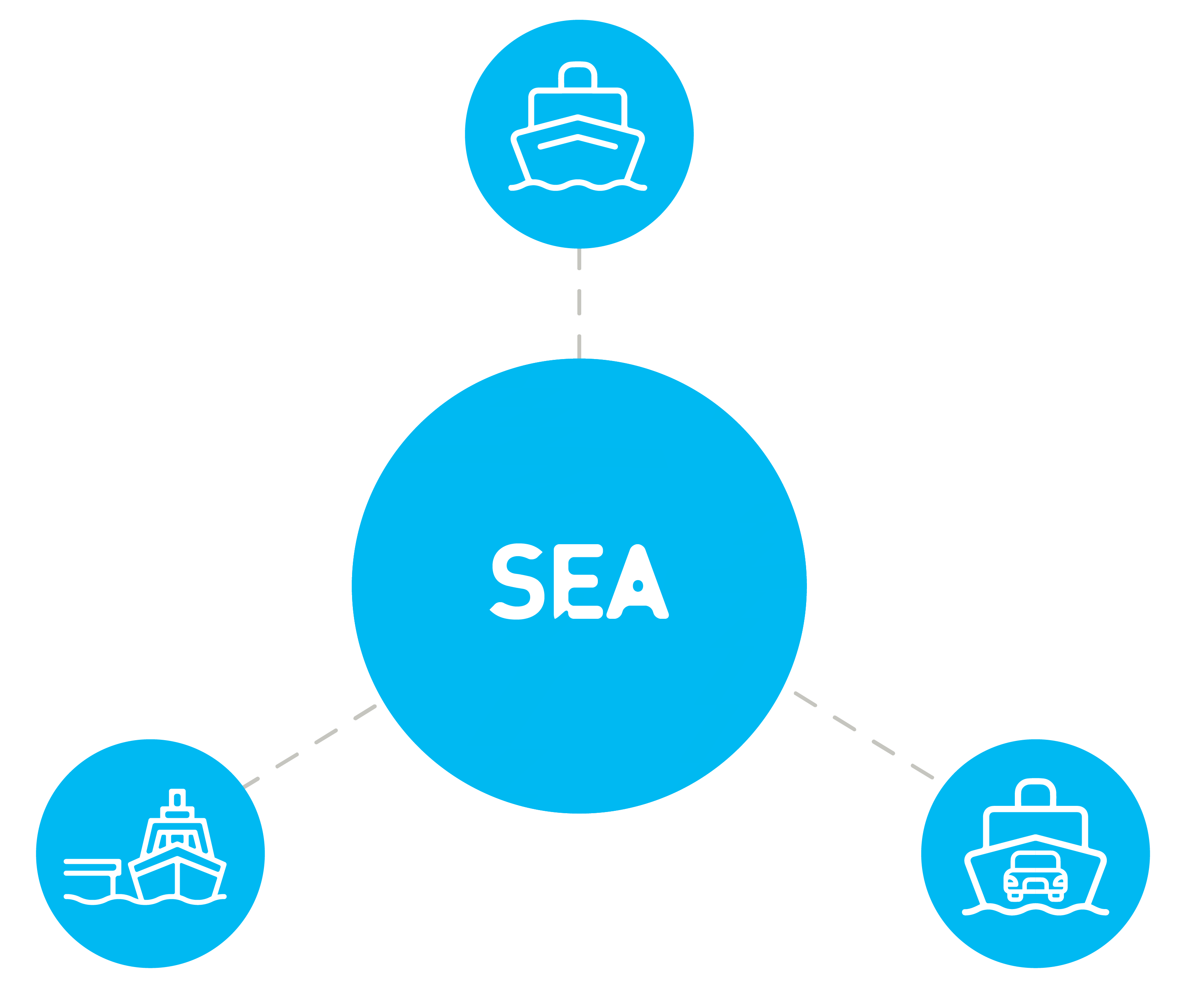 SEA