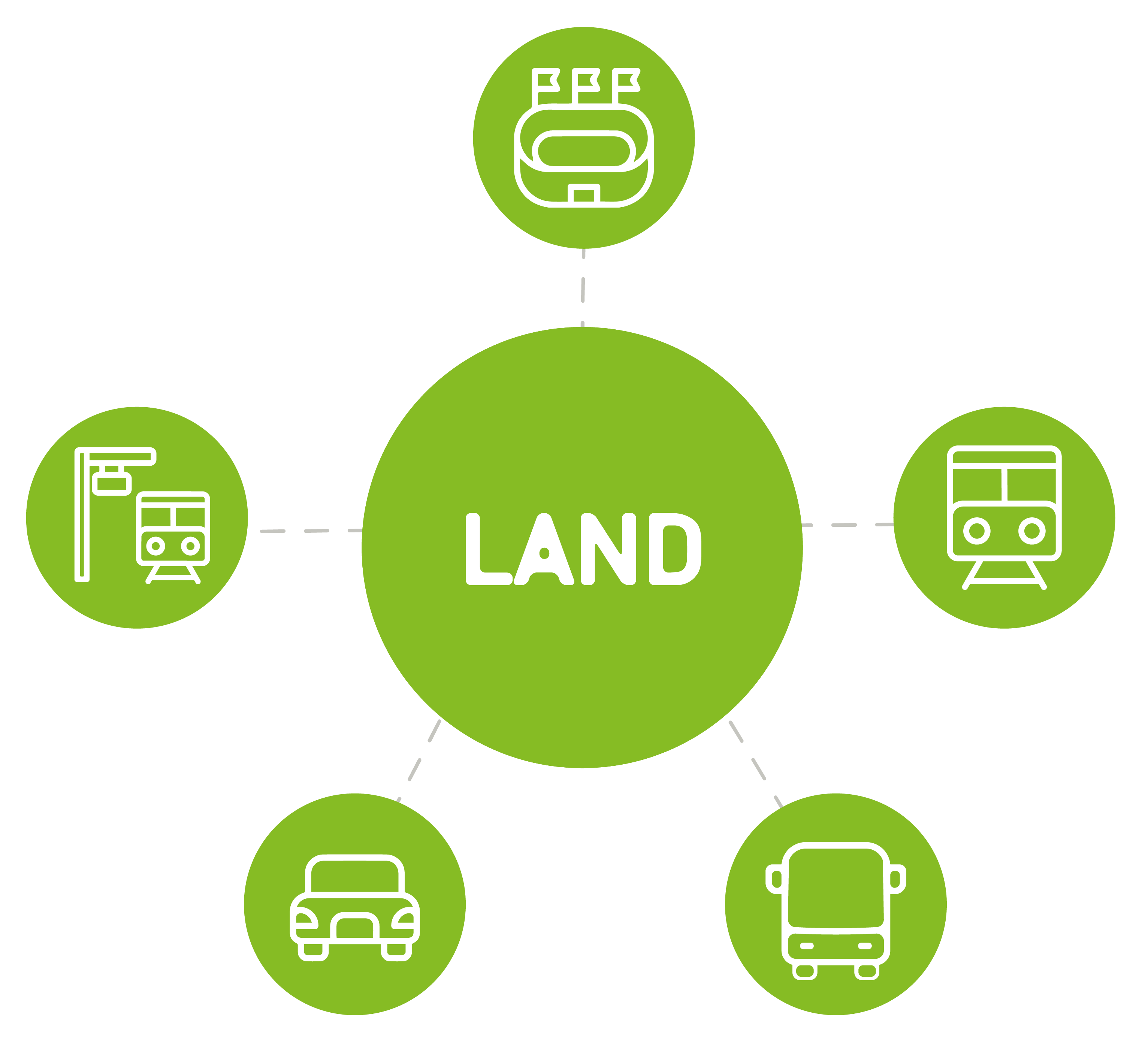 LAND