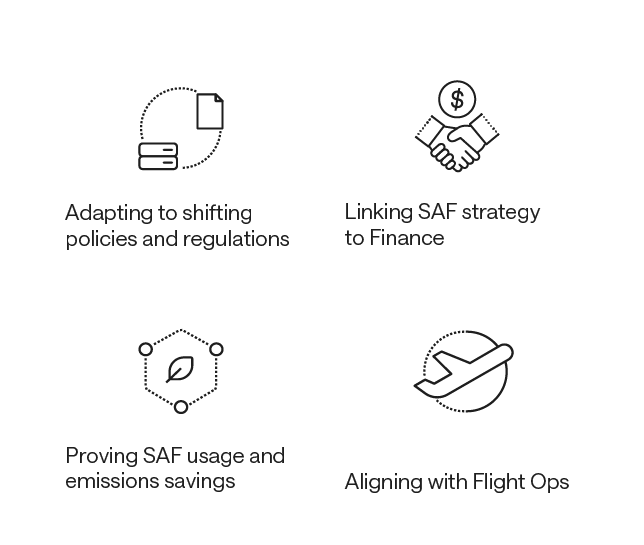 $

Adapting to shifting policies and regulations

Linking SAF strategy to Finance

Proving SAF usage and emissions savings

Aligning with Flight Ops