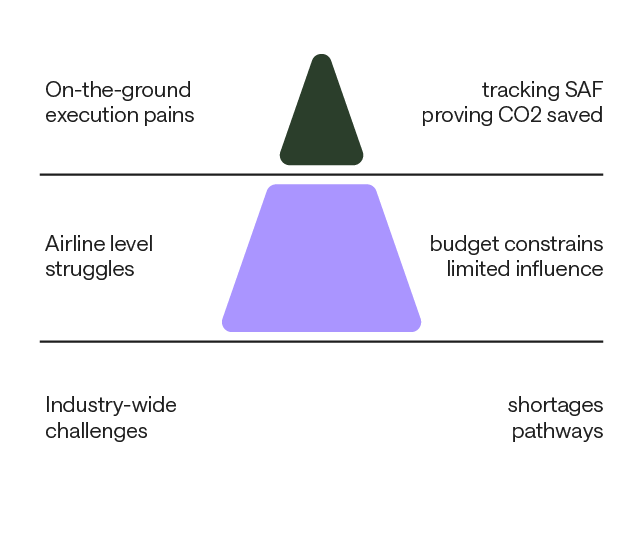 On-the-ground execution pains

tracking SAF
proving CO2 saved

Airline level struggles

budget constrains
limited influence

Industry-wide challenges

shortages
pathways